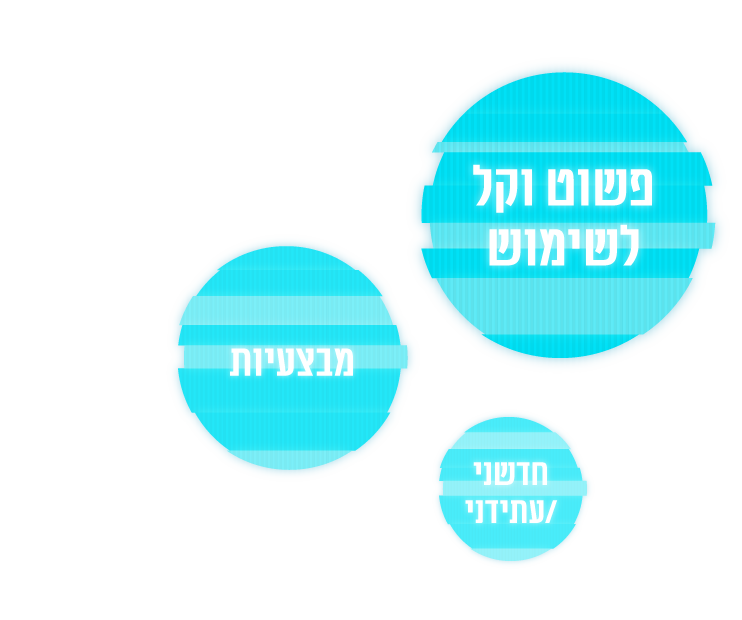 פשוט וקל
לשימוש

מבצעיות

חדשני
/עתידני